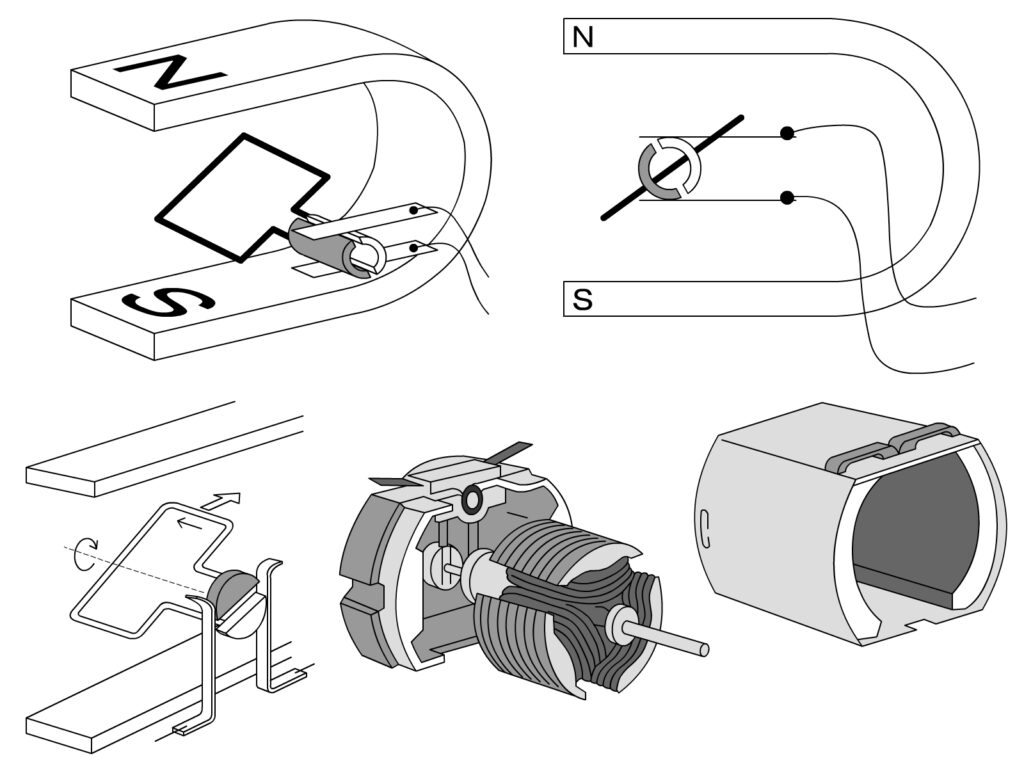 N

S

N

S